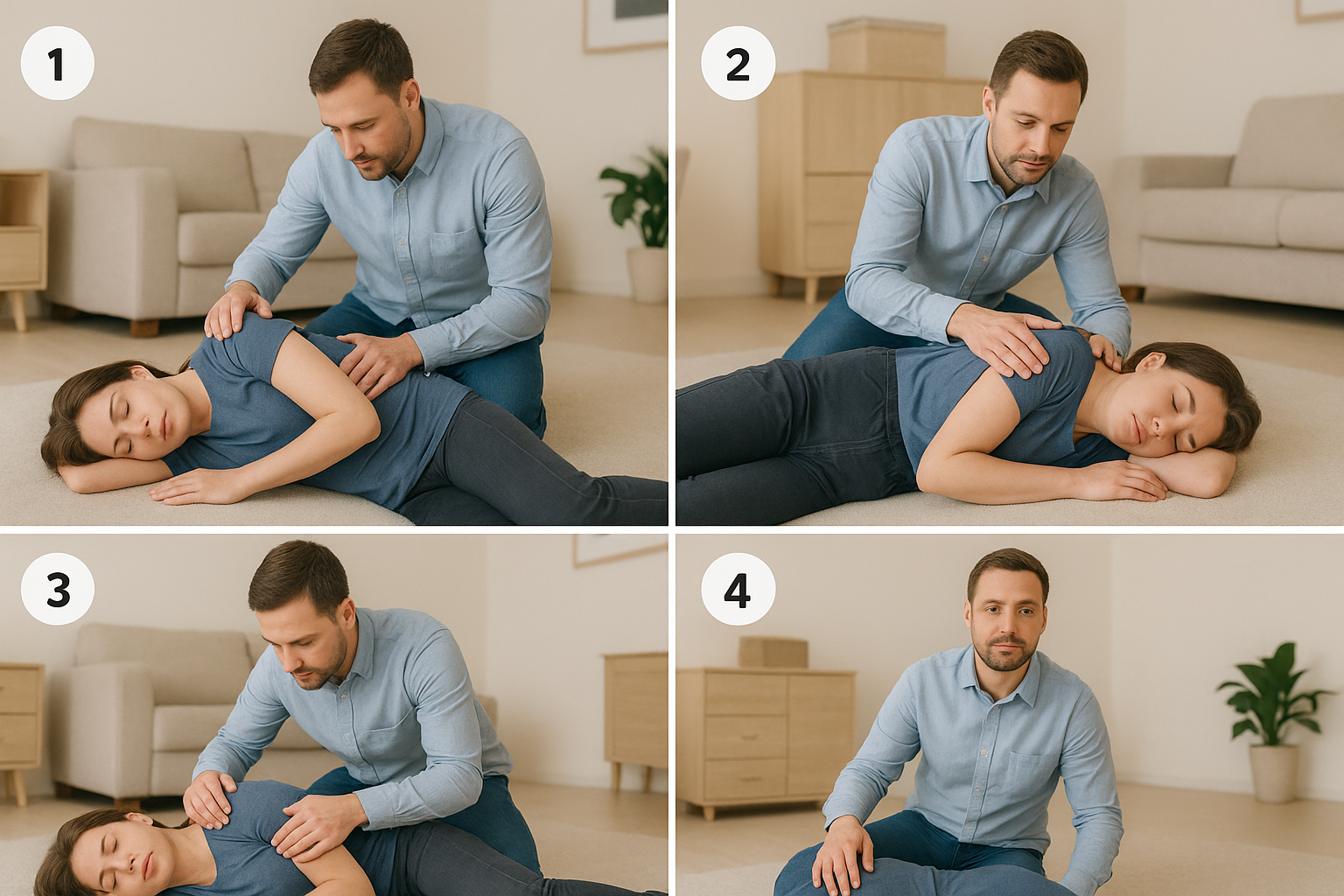 1

2

3

4